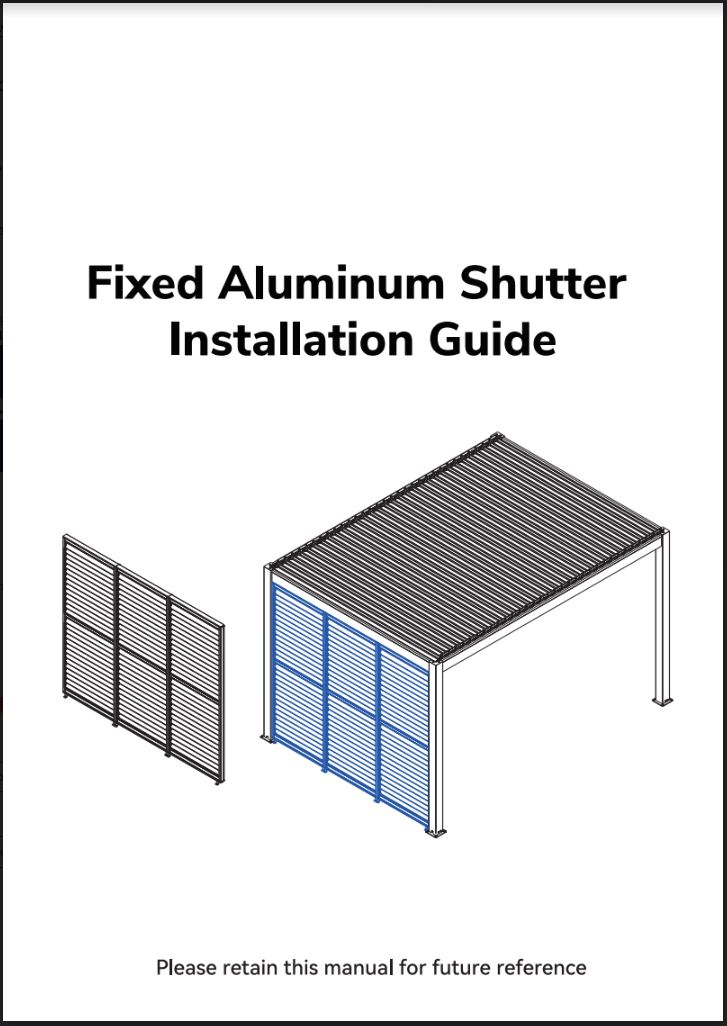 Fixed Aluminum Shutter
Installation Guide

Please retain this manual for future reference